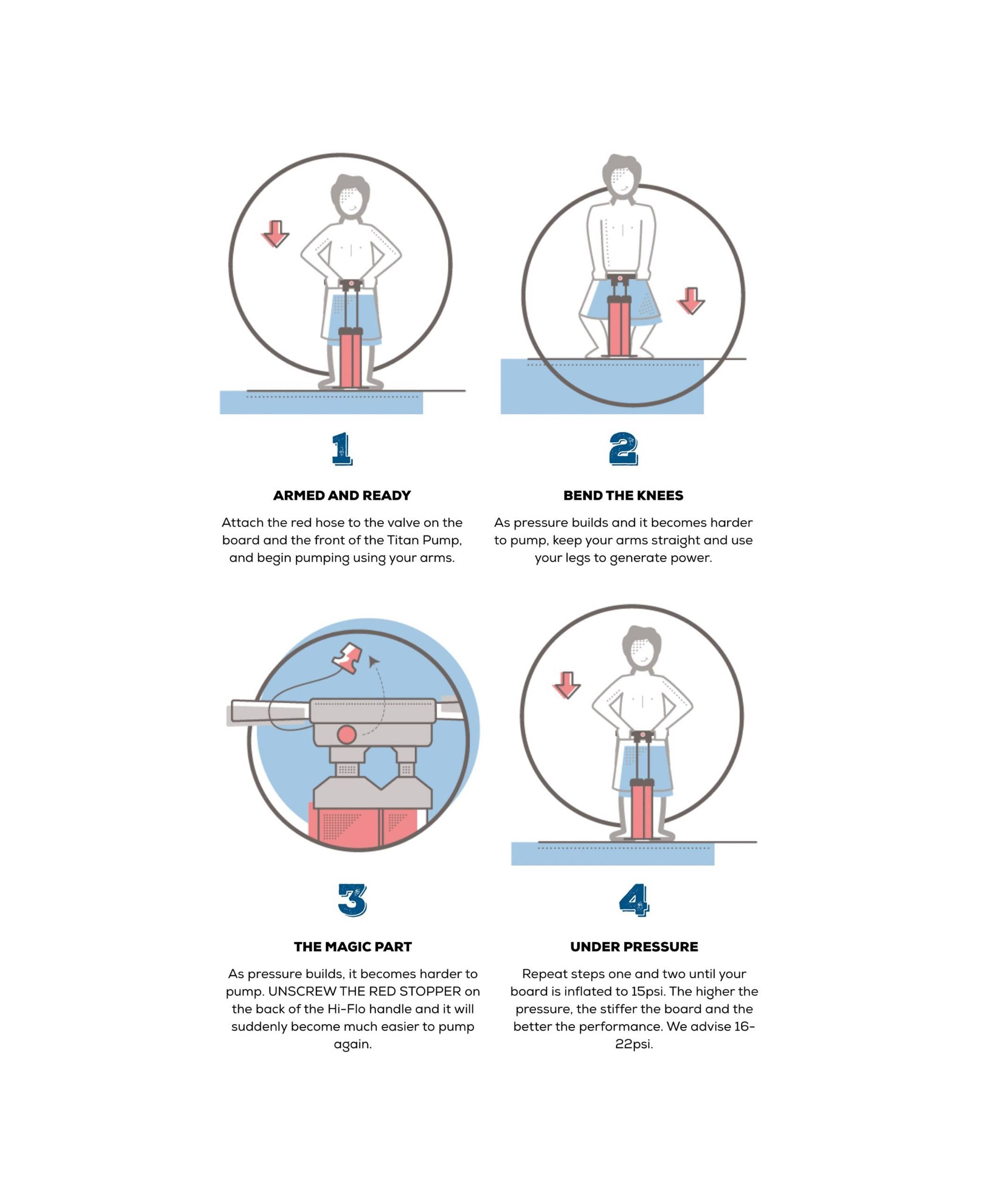 1

ARMED AND READY

Attach the red hose to the valve on the board and the front of the Titan Pump, and begin pumping using your arms.

2

BEND THE KNEES

As pressure builds and it becomes harder to pump, keep your arms straight and use your legs to generate power.

3

THE MAGIC PART

As pressure builds, it becomes harder to pump. UNSCREW THE RED STOPPER on the back of the Hi-Flo handle and it will suddenly become much easier to pump again.

4

UNDER PRESSURE

Repeat steps one and two until your board is inflated to 15psi. The higher the pressure, the stiffer the board and the better the performance. We advise 16-22psi.